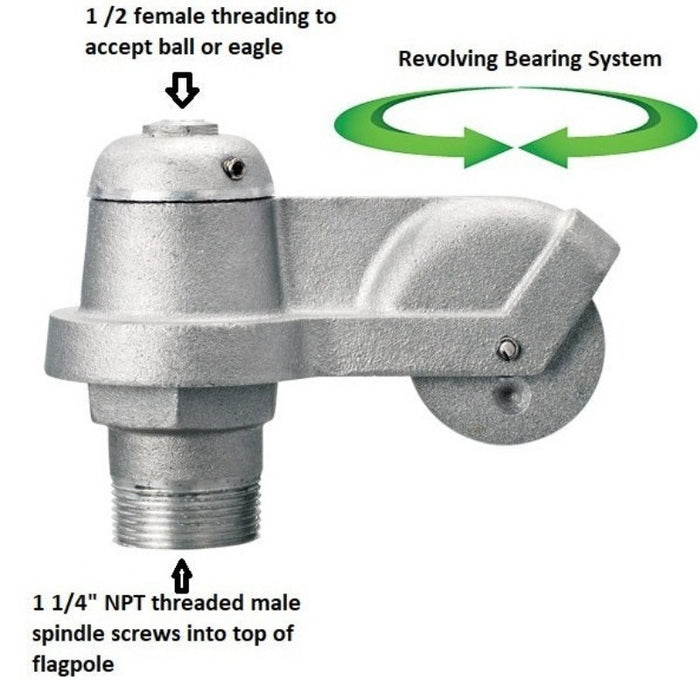 1 /2 female threading to accept ball or eagle

Revolving Bearing System

1 1/4" NPT threaded male spindle screws into top of flagpole