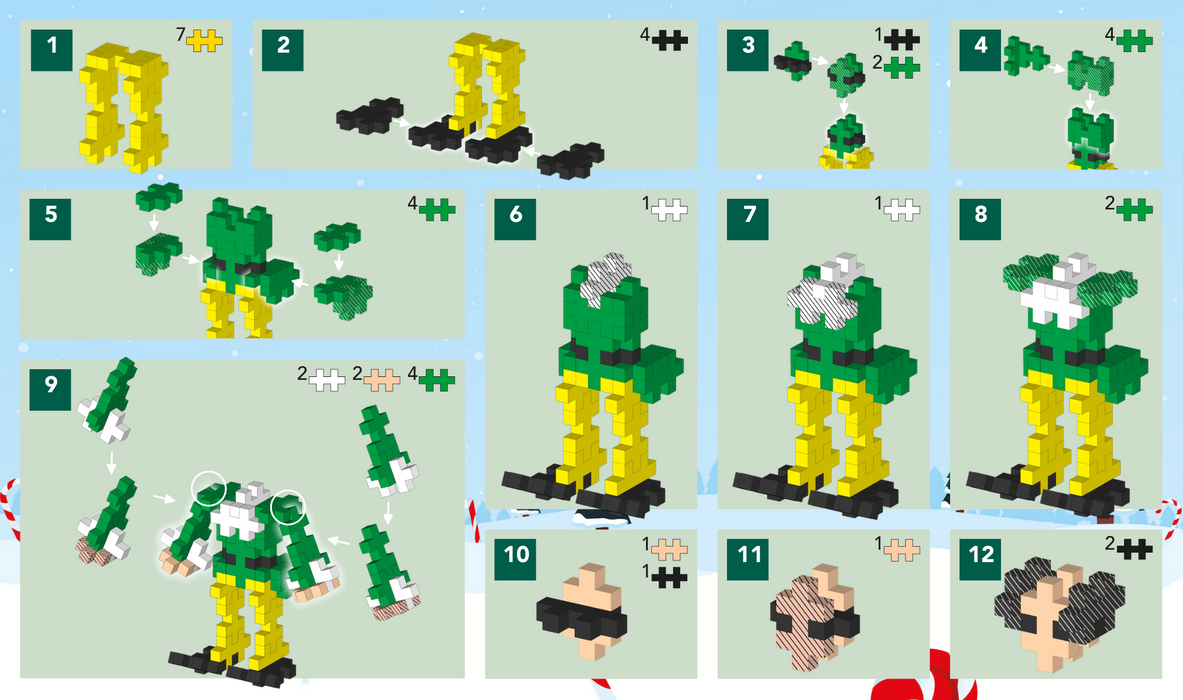 1 7

2 4

3 1 2

4 4

5 4

6 1

7 1

8 2

9 2 2 4

10 1 1

11 1

12 2